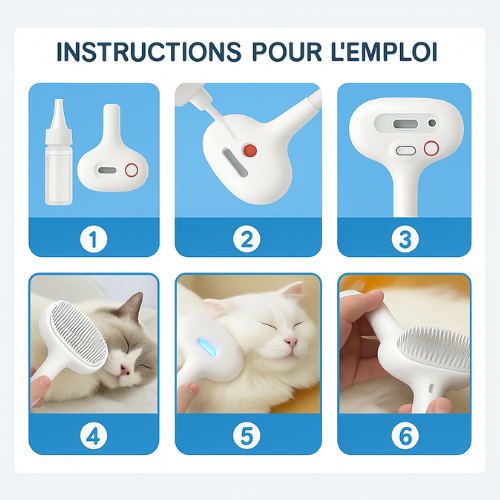 INSTRUCTIONS POUR L'EMPLOI

1

2

3

4

5

6